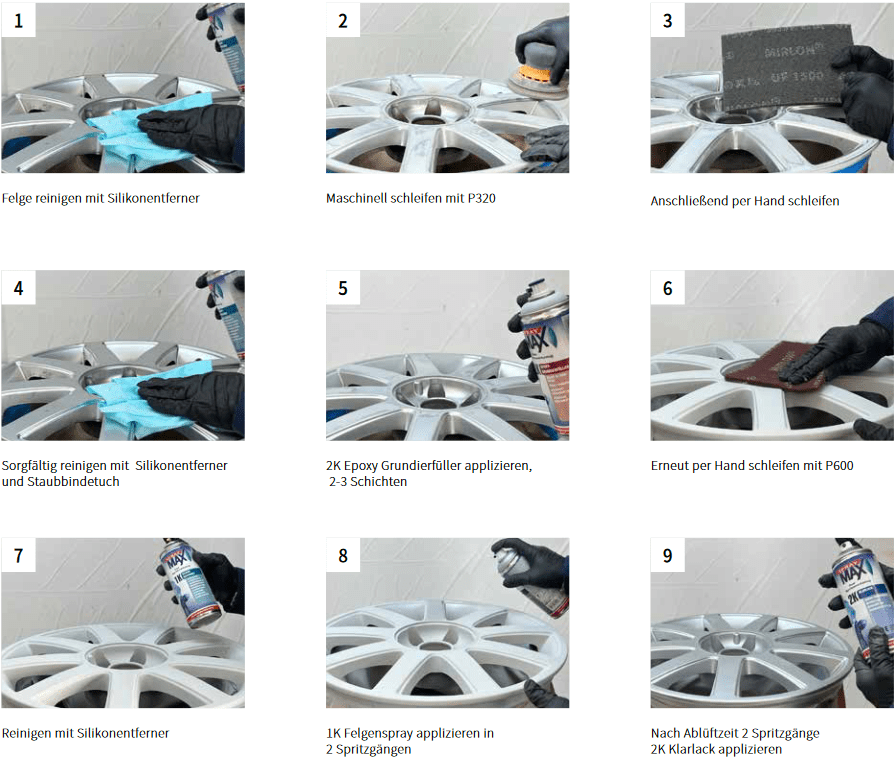 1

Felge reinigen mit Silikonentferner

2

Maschinell schleifen mit P320

3

MIRLON UF 1500

Anschließend per Hand schleifen

4

Sorgfältig reinigen mit Silikonentferner und Staubbindetuch

5

MAX

2K Epoxy Grundierfüller applizieren, 2-3 Schichten

6

Erneut per Hand schleifen mit P600

7

MAX 1K

Reinigen mit Silikonentferner

8

1K Felgenspray applizieren in 2 Spritzgängen

9

MAX 2K

Nach Ablüftzeit 2 Spritzgänge 2K Klarlack applizieren